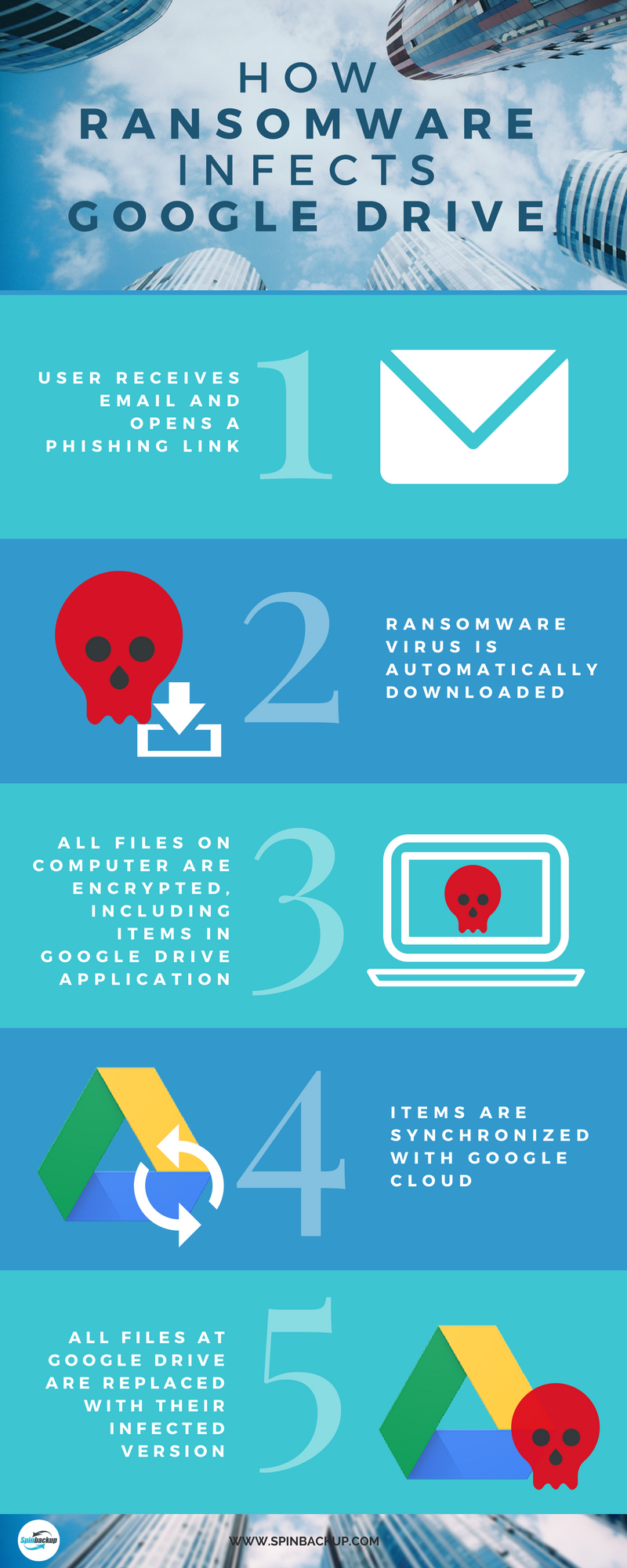 HOW RANSOMWARE INFECTS GOOGLE DRIVE

USER RECEIVES EMAIL AND OPENS A PHISHING LINK

1

2

RANSOMWARE VIRUS IS AUTOMATICALLY DOWNLOADED

ALL FILES ON COMPUTER ARE ENCRYPTED, INCLUDING ITEMS IN GOOGLE DRIVE APPLICATION

3

4

ITEMS ARE SYNCHRONIZED WITH GOOGLE CLOUD

ALL FILES AT GOOGLE DRIVE ARE REPLACED WITH THEIR INFECTED VERSION

5

Spinbackup

WWW.SPINBACKUP.COM